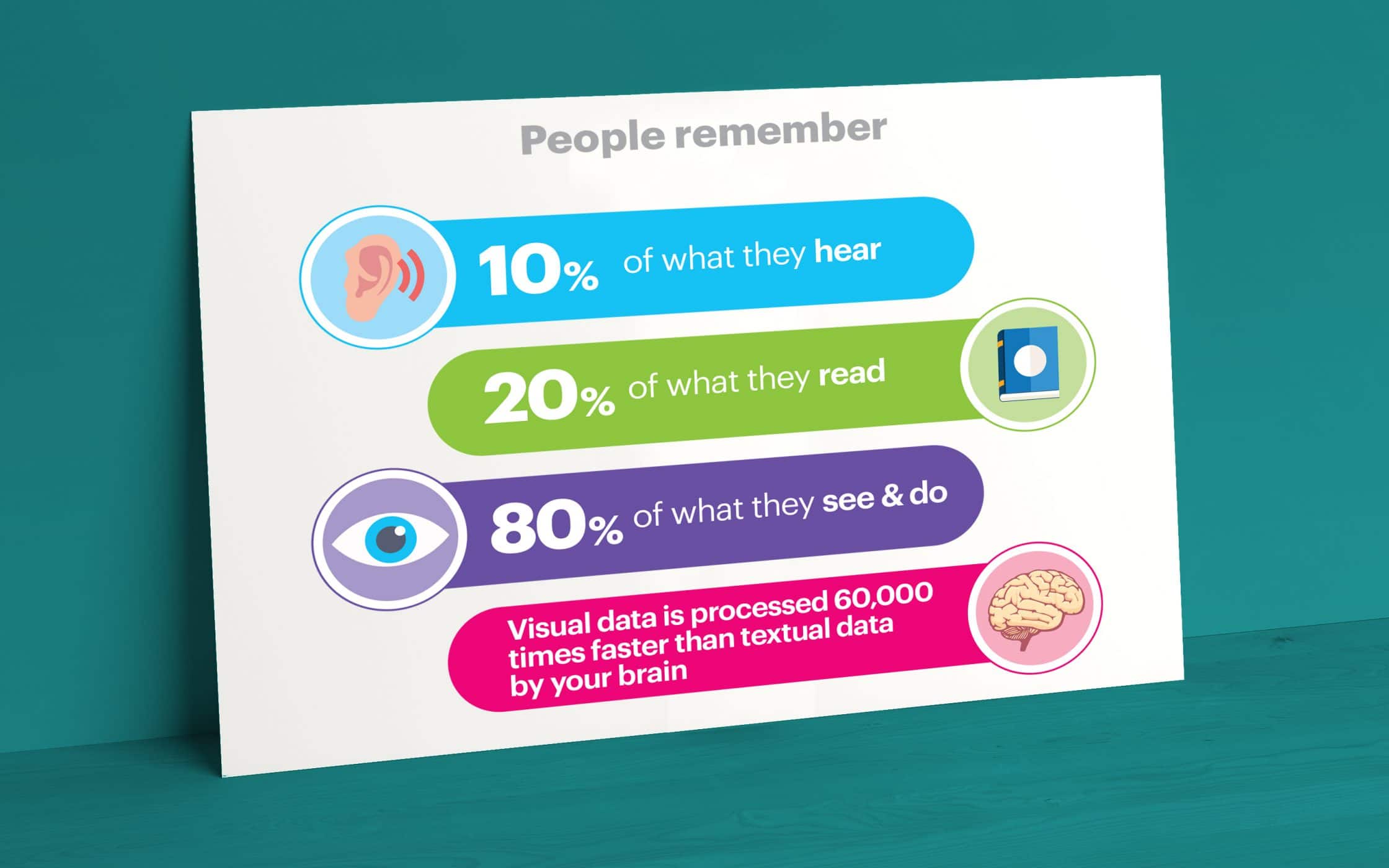 People remember

10% of what they hear

20% of what they read

80% of what they see & do

Visual data is processed 60,000 times faster than textual data by your brain