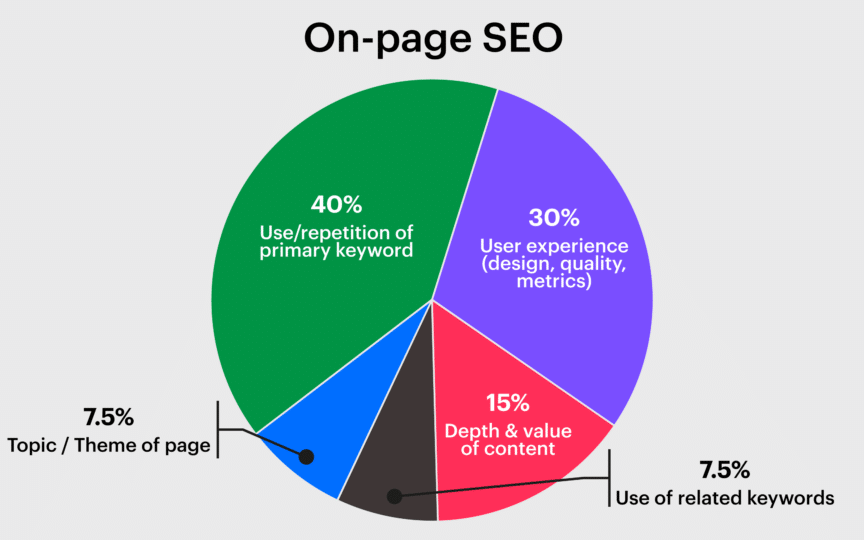 On-page SEO

40%
Use/repetition of primary keyword

30%
User experience (design, quality, metrics)

15%
Depth & value of content

7.5%
Topic / Theme of page

7.5%
Use of related keywords