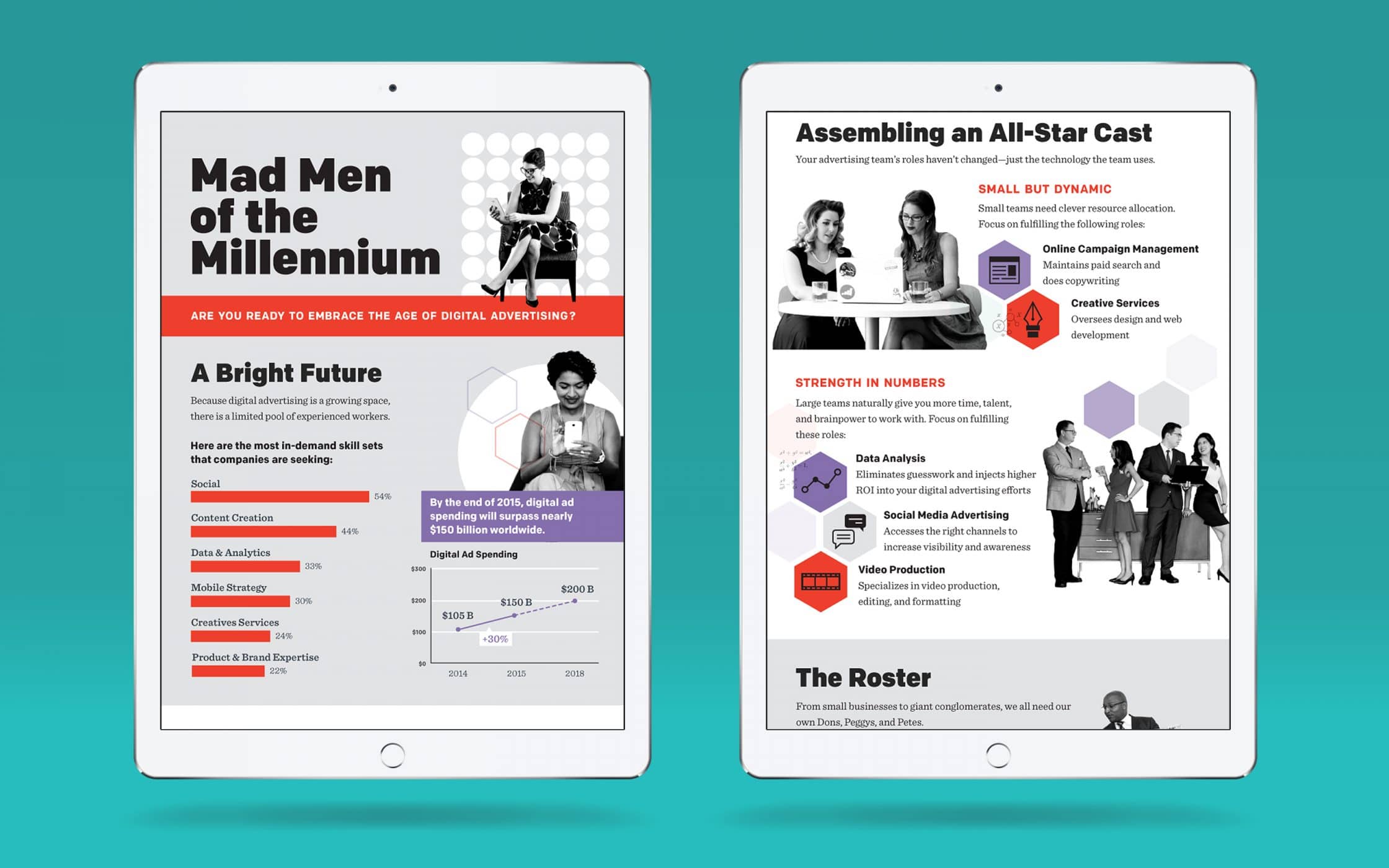 Mad Men of the Millennium

ARE YOU READY TO EMBRACE THE AGE OF DIGITAL ADVERTISING?

A Bright Future

Because digital advertising is a growing space, there is a limited pool of experienced workers.

Here are the most in-demand skill sets that companies are seeking:

Social 54%
Content Creation 44%
Data & Analytics 33%
Mobile Strategy 30%
Creatives Services 24%
Product & Brand Expertise 22%

By the end of 2015, digital ad spending will surpass nearly $150 billion worldwide.

Digital Ad Spending

$300
$200
$100
$0
$105 B
$150 B
$200 B
+30%
2014
2015
2018

Assembling an All-Star Cast

Your advertising team's roles haven't changed—just the technology the team uses.

SMALL BUT DYNAMIC

Small teams need clever resource allocation. Focus on fulfilling the following roles:

Online Campaign Management
Maintains paid search and does copywriting

Creative Services
Oversees design and web development

STRENGTH IN NUMBERS

Large teams naturally give you more time, talent, and brainpower to work with. Focus on fulfilling these roles:

Data Analysis
Eliminates guesswork and injects higher ROI into your digital advertising efforts

Social Media Advertising
Accesses the right channels to increase visibility and awareness

Video Production
Specializes in video production, editing, and formatting

The Roster

From small businesses to giant conglomerates, we all need our own Dons, Peggys, and Petes.