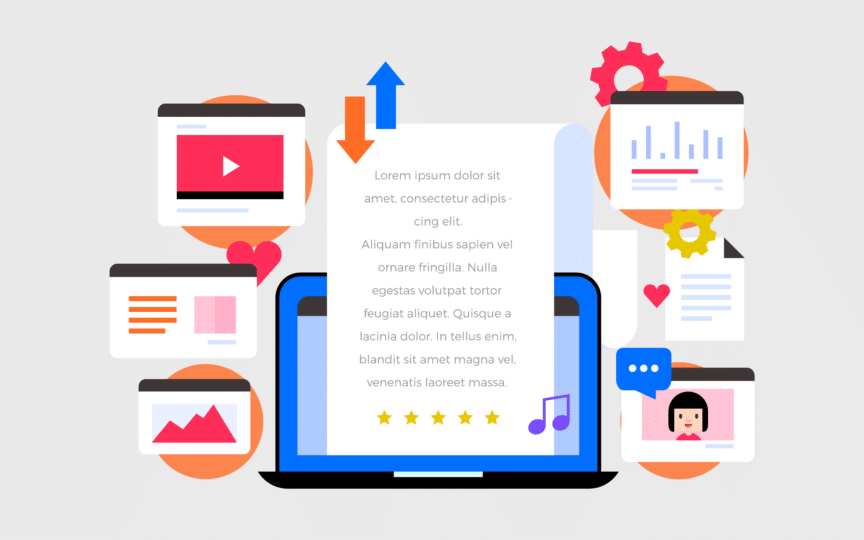 Lorem ipsum dolor sit amet, consectetur adipiscing elit.
Aliquam finibus sapien vel ornare fringilla. Nulla egestas volutpat tortor feugiat aliquet. Quisque a lacinia dolor. In tellus enim, blandit sit amet magna vel, venenatis laoreet massa.