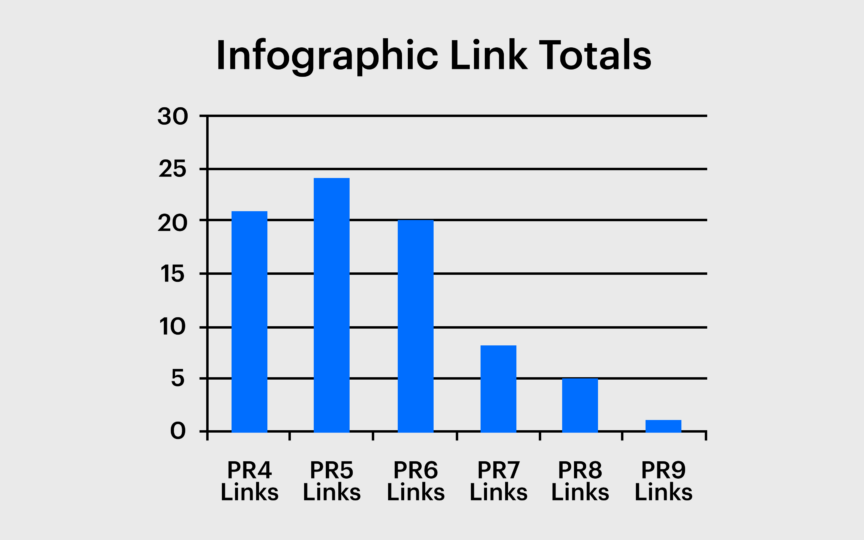 Infographic Link Totals

30
25
20
15
10
5
0

PR4 Links
PR5 Links
PR6 Links
PR7 Links
PR8 Links
PR9 Links