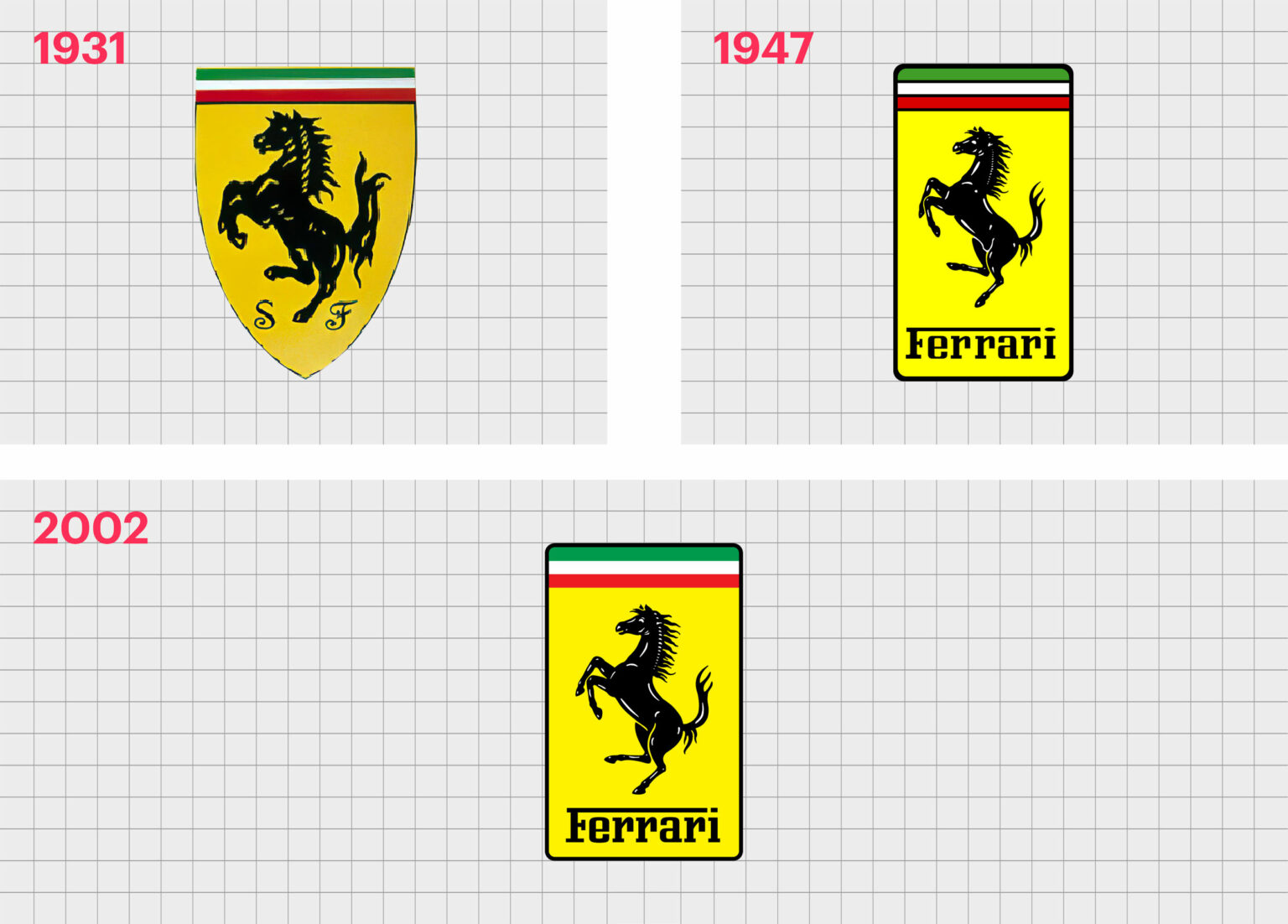 1931

S F

1947

Ferrari

2002

Ferrari