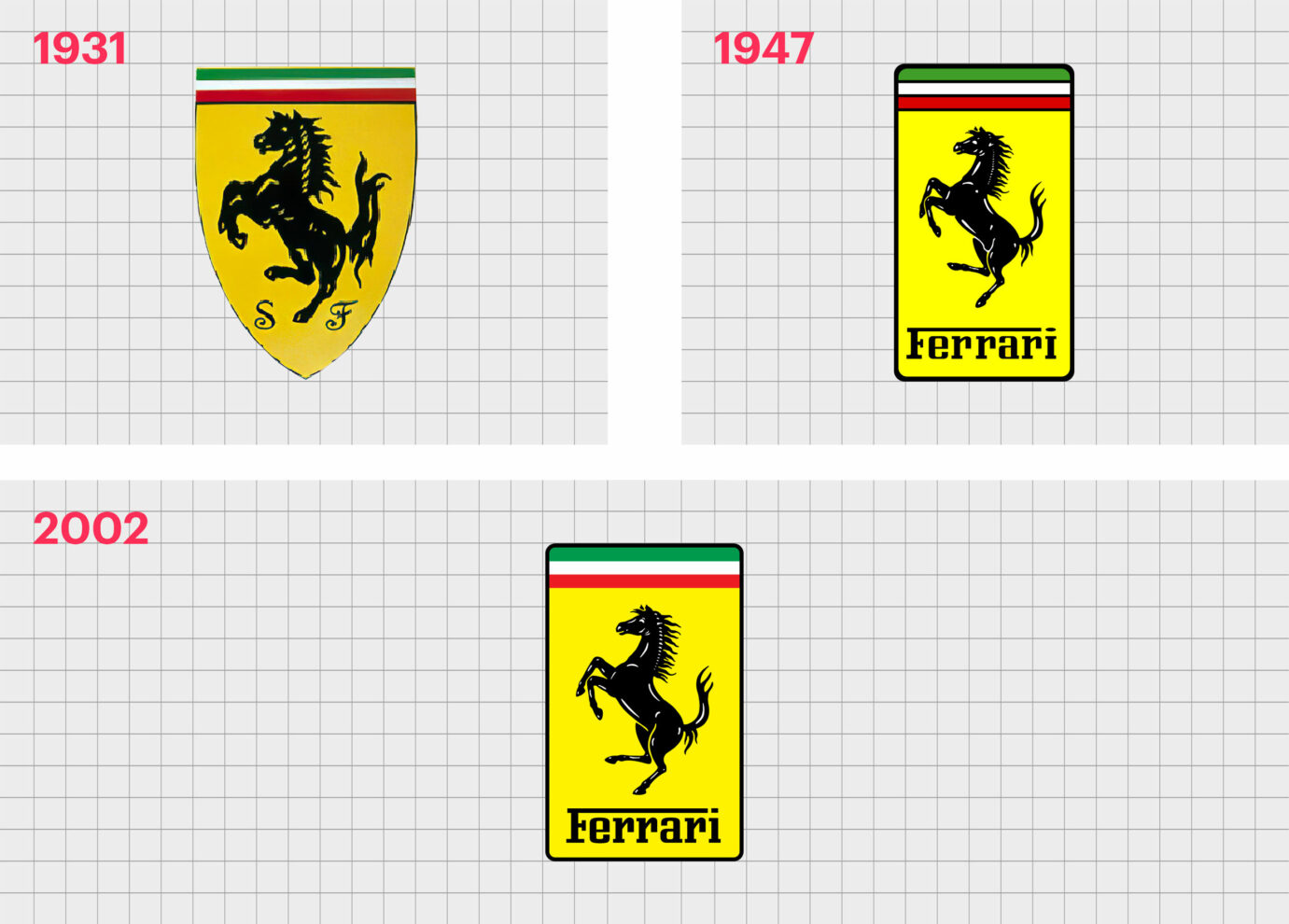 1931

S F

1947

Ferrari

2002

Ferrari